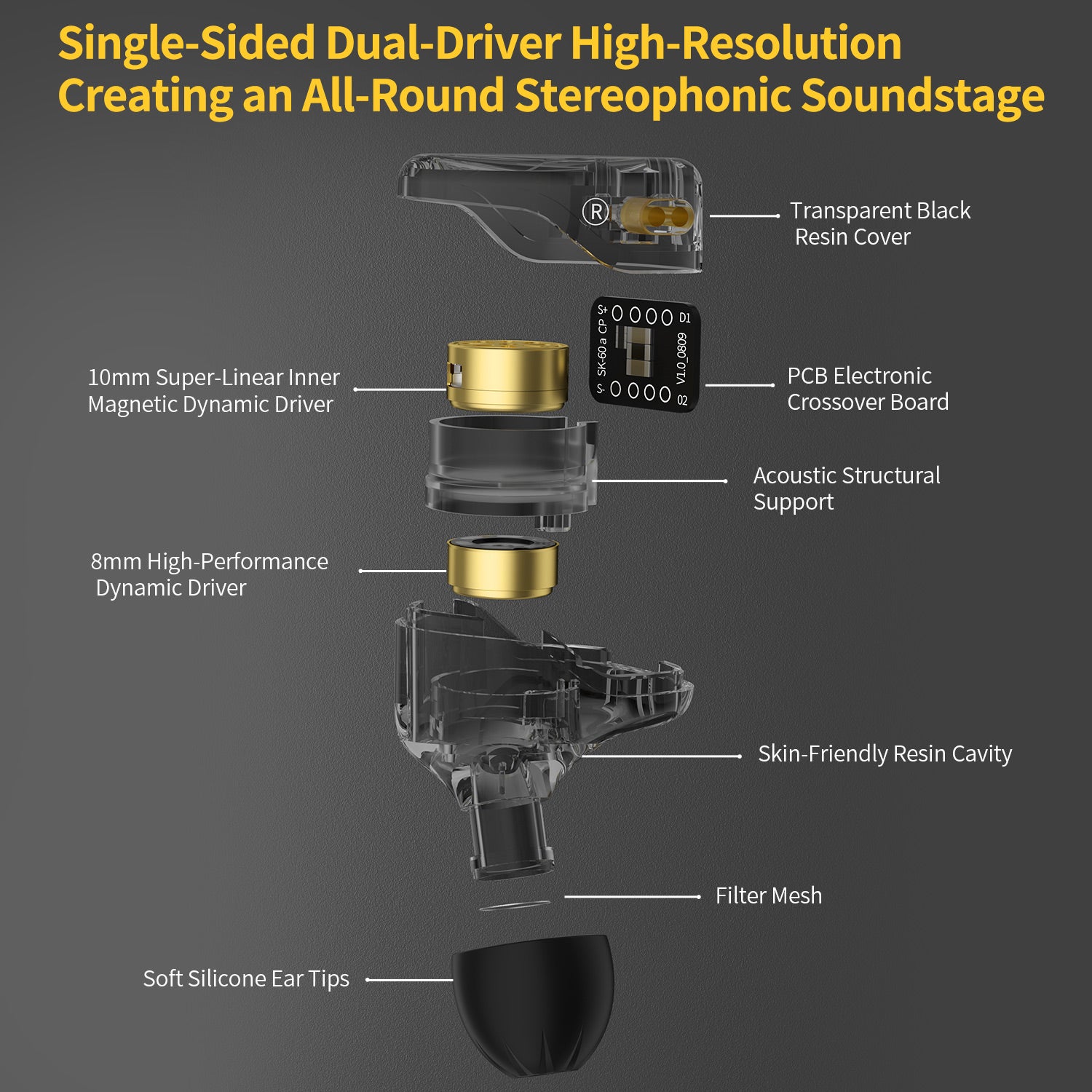 Single-Sided Dual-Driver High-Resolution
Creating an All-Round Stereophonic Soundstage

R

Transparent Black Resin Cover

S+ D1
SK-60 a CP
V1.0_0809
S- 02

10mm Super-Linear Inner Magnetic Dynamic Driver

PCB Electronic Crossover Board

Acoustic Structural Support

8mm High-Performance Dynamic Driver

Skin-Friendly Resin Cavity

Filter Mesh

Soft Silicone Ear Tips